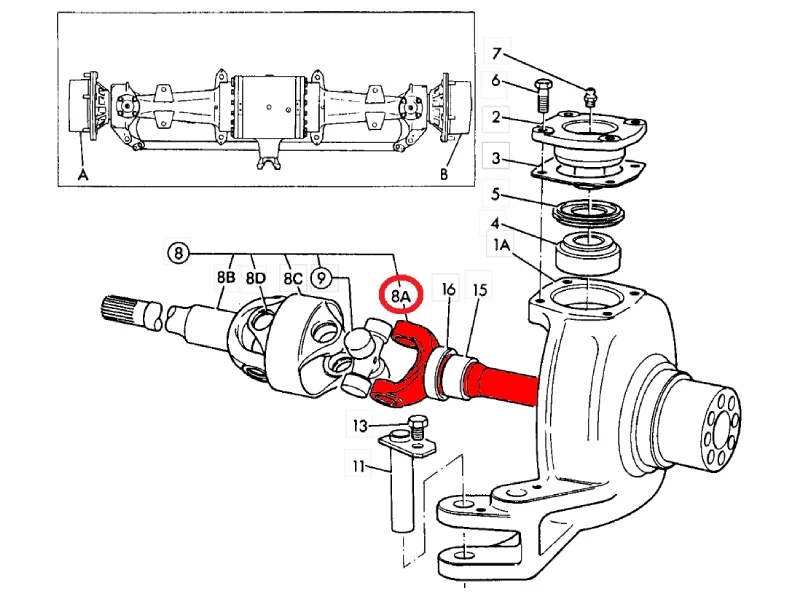 A
B
7
6
2
3
5
4
1A
8
8B
8D
8C
9
8A
16
15
13
11