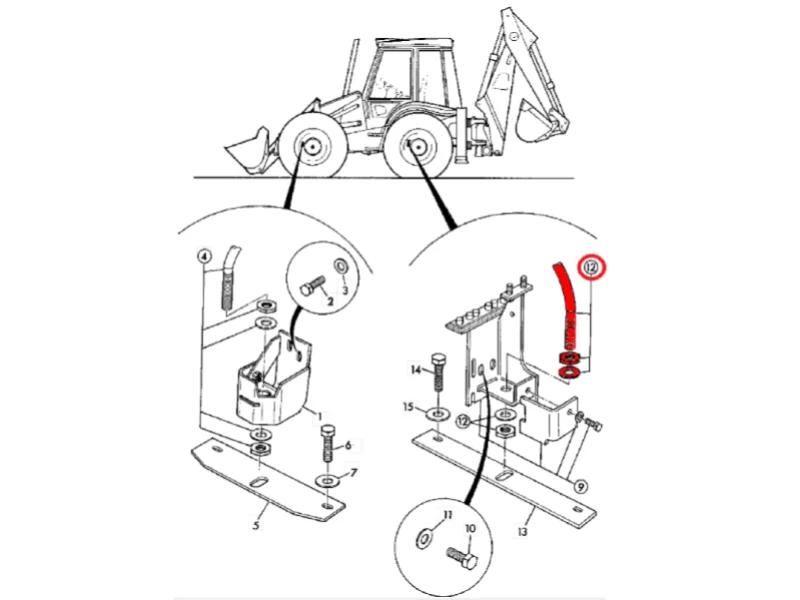 4
2
3
1
6
7
5
12
14
15
12
9
13
11
10